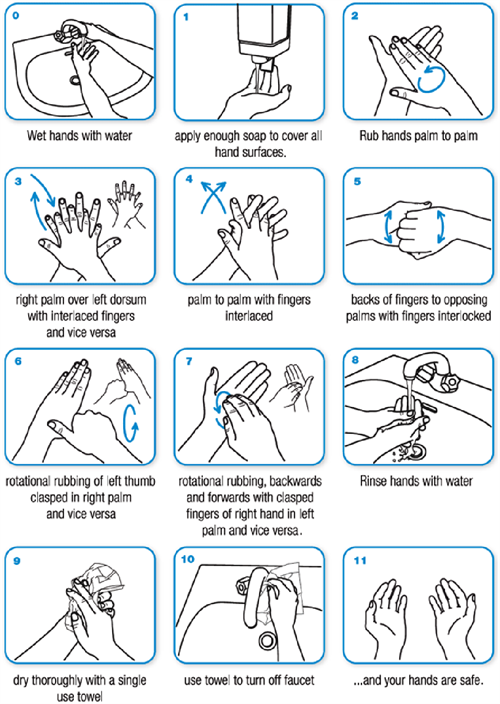 0

Wet hands with water

1

apply enough soap to cover all hand surfaces.

2

Rub hands palm to palm

3

right palm over left dorsum with interlaced fingers and vice versa

4

palm to palm with fingers interlaced

5

backs of fingers to opposing palms with fingers interlocked

6

rotational rubbing of left thumb clasped in right palm and vice versa

7

rotational rubbing, backwards and forwards with clasped fingers of right hand in left palm and vice versa.

8

Rinse hands with water

9

dry thoroughly with a single use towel

10

use towel to turn off faucet

11

...and your hands are safe.