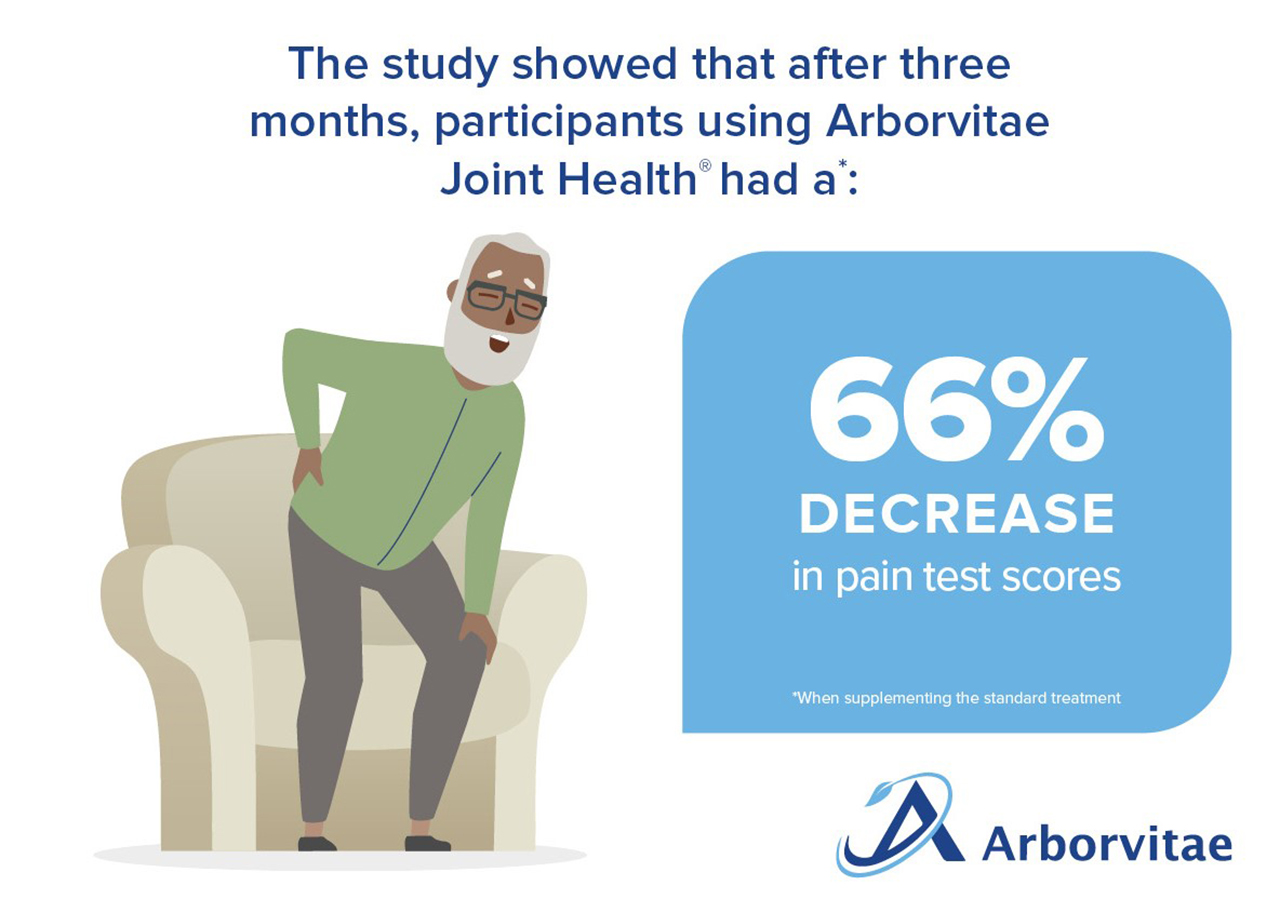 The study showed that after three months, participants using Arborvitae Joint Health® had a*:

66%
DECREASE
in pain test scores

*When supplementing the standard treatment

Arborvitae